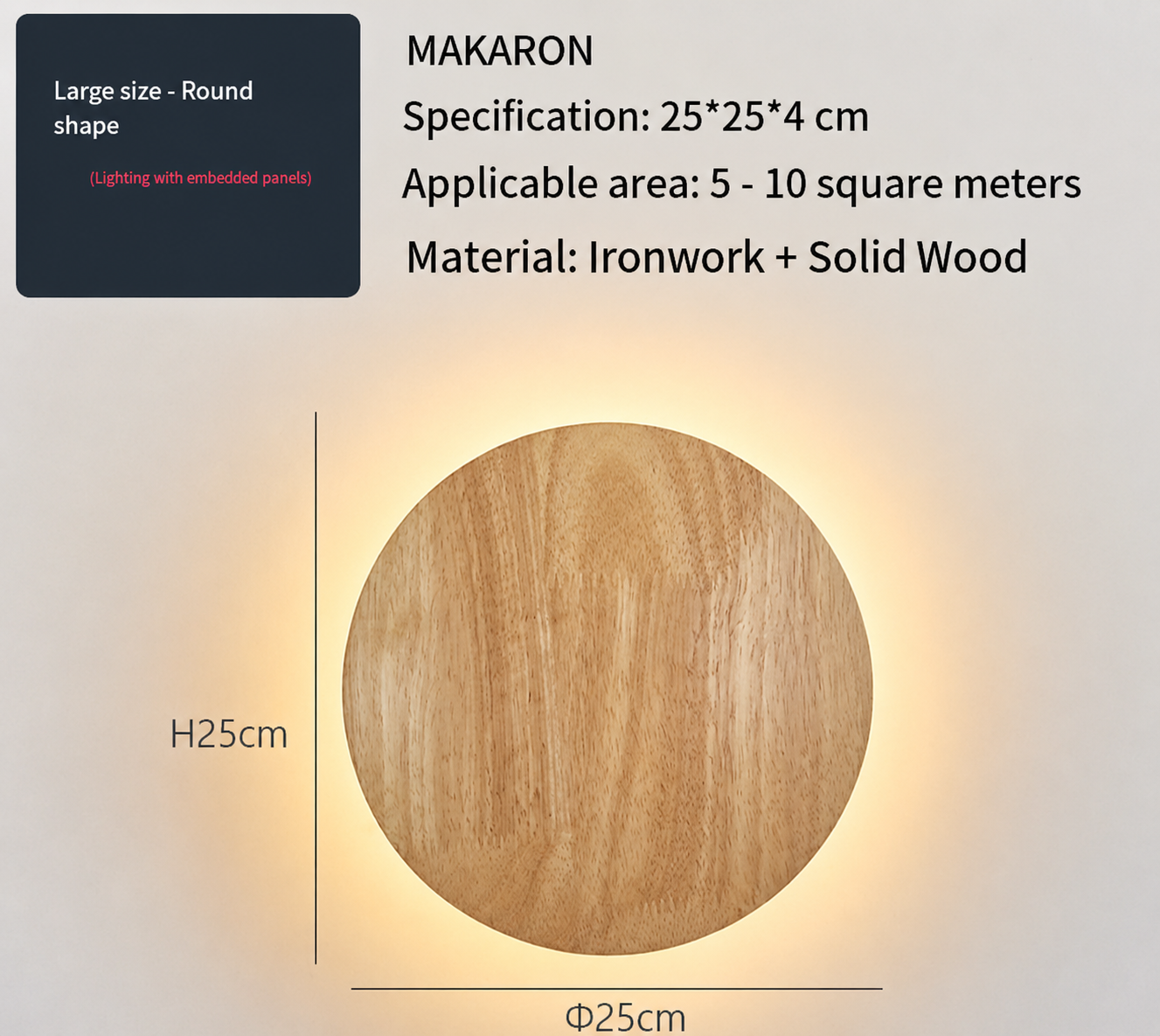 Large size - Round shape

(Lighting with embedded panels)

MAKARON

Specification: 25*25*4 cm

Applicable area: 5 - 10 square meters

Material: Ironwork + Solid Wood

H25cm

Φ25cm